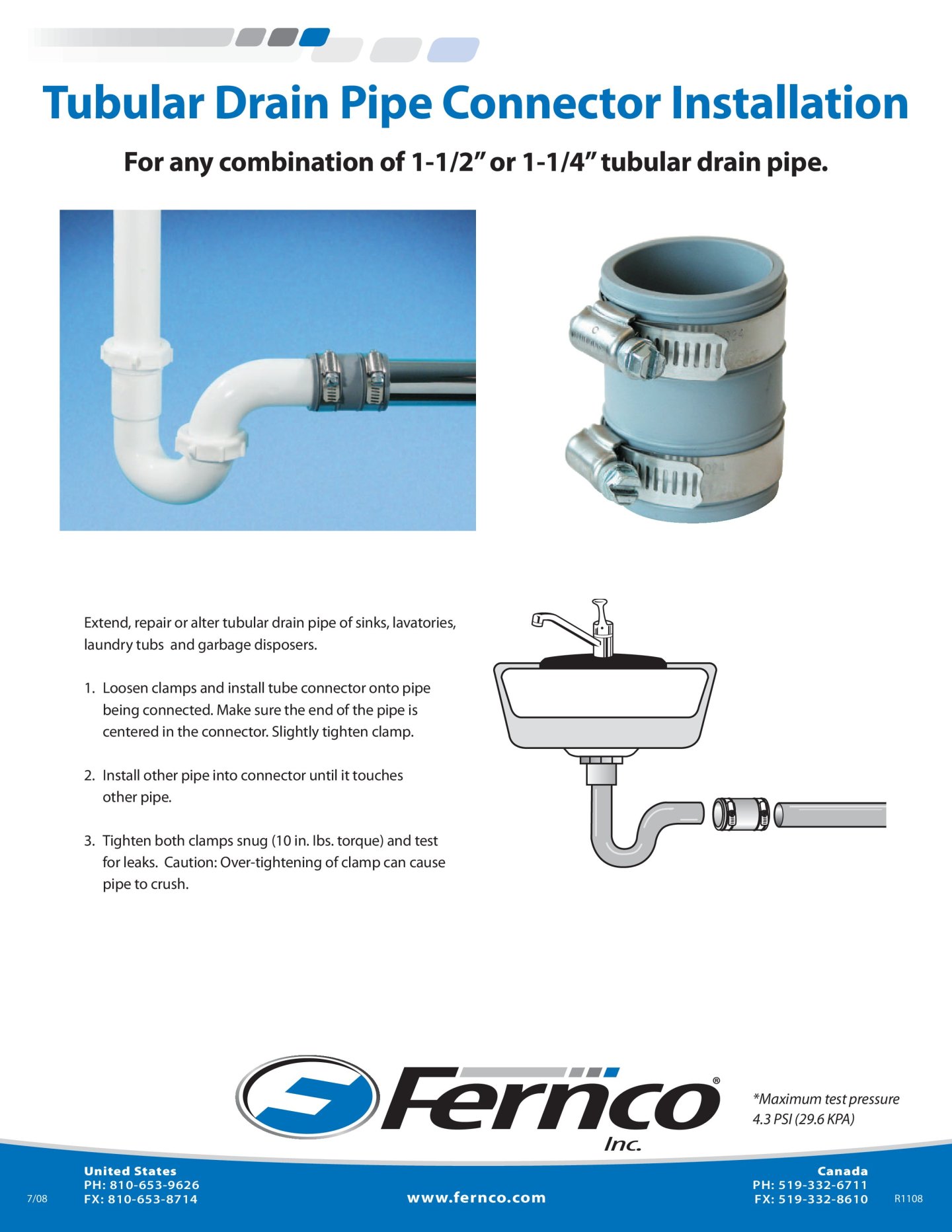 Tubular Drain Pipe Connector Installation

For any combination of 1-1/2" or 1-1/4" tubular drain pipe.

Extend, repair or alter tubular drain pipe of sinks, lavatories, laundry tubs and garbage disposers.

1. Loosen clamps and install tube connector onto pipe being connected. Make sure the end of the pipe is centered in the connector. Slightly tighten clamp.

2. Install other pipe into connector until it touches other pipe.

3. Tighten both clamps snug (10 in. lbs. torque) and test for leaks. Caution: Over-tightening of clamp can cause pipe to crush.

Fernco®
Inc.

*Maximum test pressure 4.3 PSI (29.6 KPA)

7/08

United States
PH: 810-653-9626
FX: 810-653-8714

www.fernco.com

Canada
PH: 519-332-6711
FX: 519-332-8610

R1108